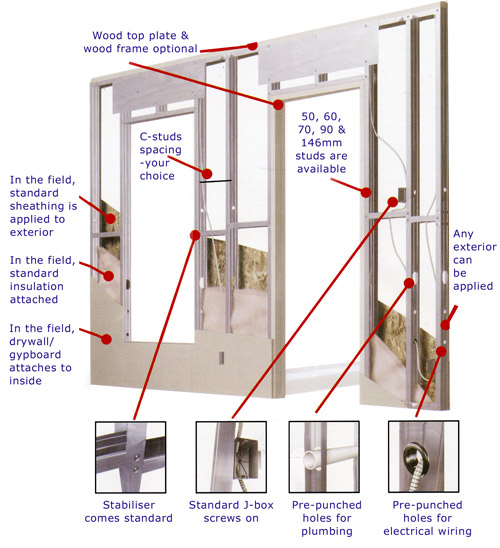 Wood top plate & wood frame optional

C-studs spacing -your choice

50, 60, 70, 90 & 146mm studs are available

In the field, standard sheathing is applied to exterior

In the field, standard insulation attached

In the field, drywall/ gypboard attaches to inside

Any exterior can be applied

Stabiliser comes standard

Standard J-box screws on

Pre-punched holes for plumbing

Pre-punched holes for electrical wiring